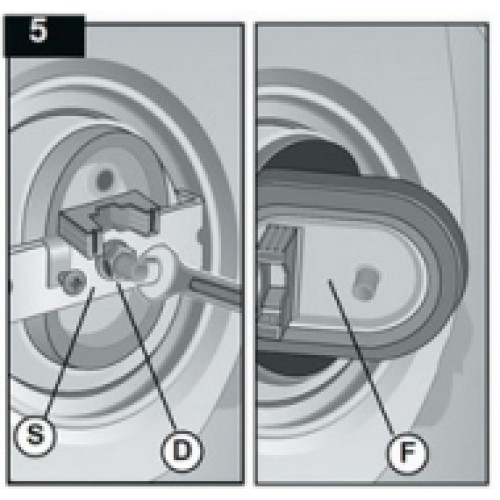 5

S

D

F